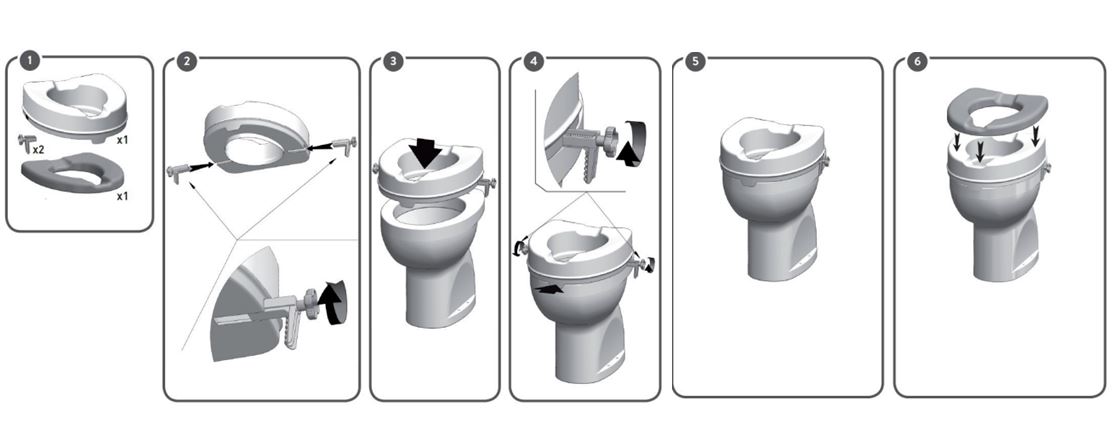 1
x1
x2
x1
2
3
4
5
6